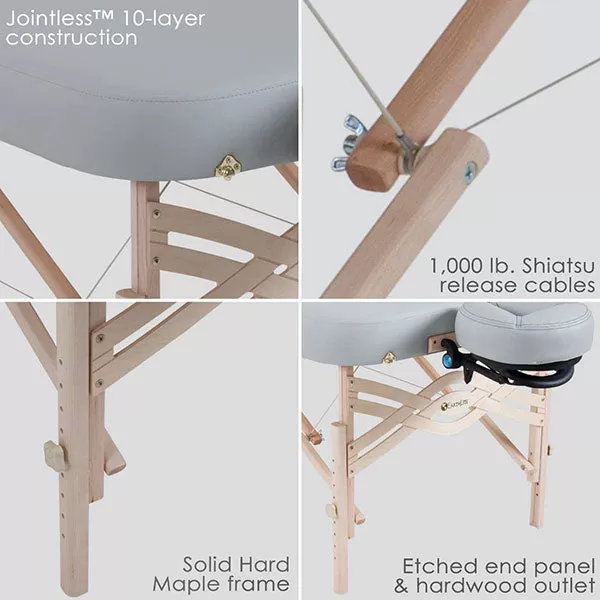 Jointless™ 10-layer construction

1,000 lb. Shiatsu release cables

Solid Hard Maple frame

EARTHLITE

Etched end panel & hardwood outlet